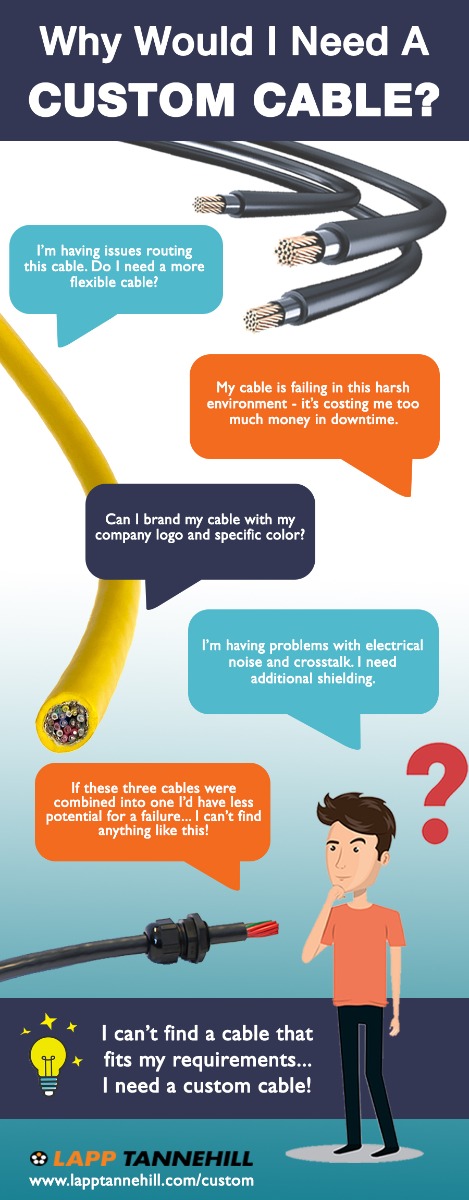 Why Would I Need A
CUSTOM CABLE?

I'm having issues routing this cable. Do I need a more flexible cable?

My cable is failing in this harsh environment - it's costing me too much money in downtime.

Can I brand my cable with my company logo and specific color?

I'm having problems with electrical noise and crosstalk. I need additional shielding.

If these three cables were combined into one I'd have less potential for a failure... I can't find anything like this!

?

I can't find a cable that fits my requirements... I need a custom cable!

LAPP TANNEHILL
www.lapptannehill.com/custom